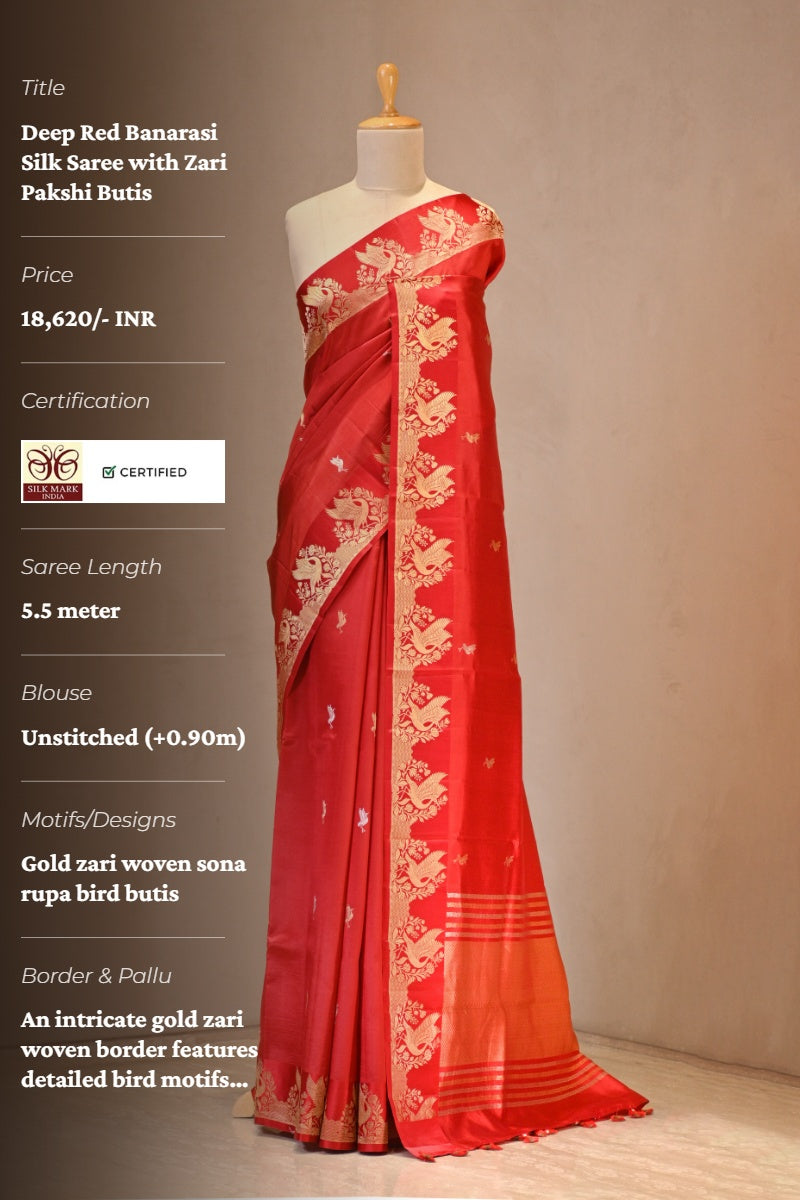 Title

Deep Red Banarasi Silk Saree with Zari Pakshi Butis

Price

18,620/- INR

Certification

SILK MARK INDIA

☑ CERTIFIED

Saree Length

5.5 meter

Blouse

Unstitched (+0.90m)

Motifs/Designs

Gold zari woven sona rupa bird butis

Border & Pallu

An intricate gold zari woven border features detailed bird motifs...