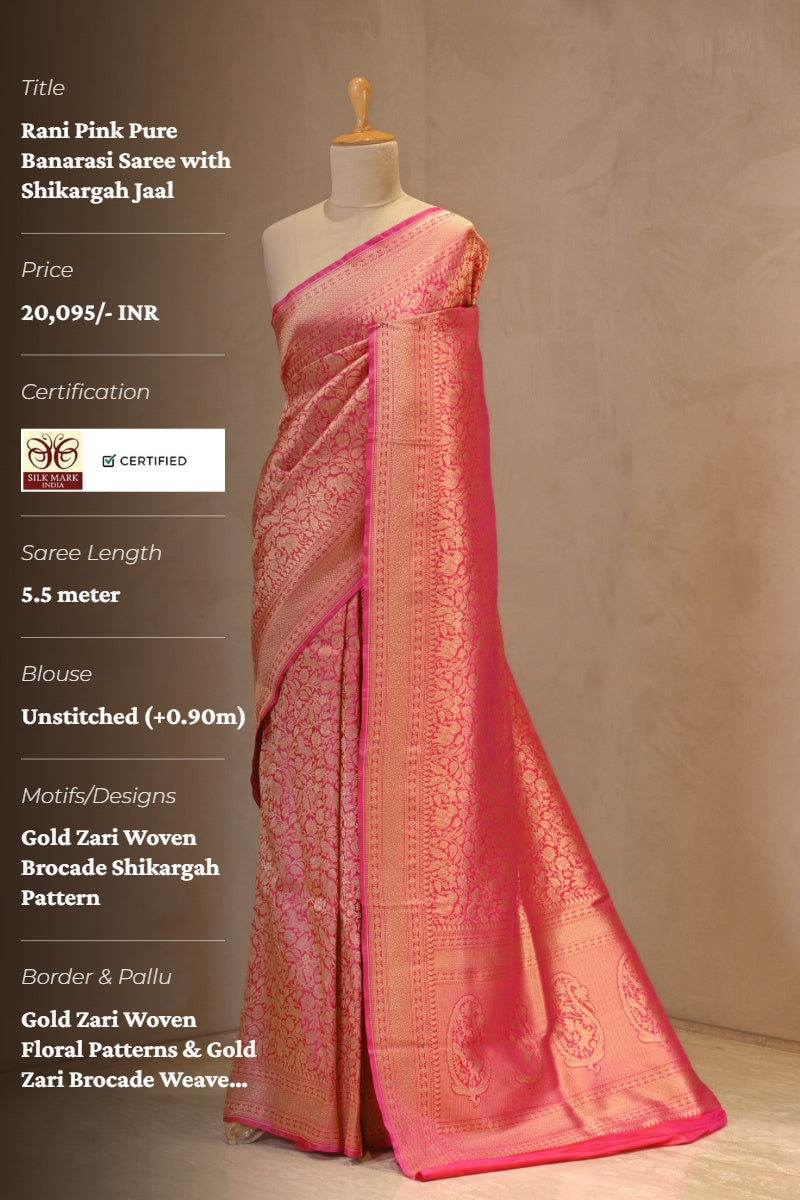 Title

Rani Pink Pure Banarasi Saree with Shikargah Jaal

Price

20,095/- INR

Certification

SILK MARK INDIA

☑ CERTIFIED

Saree Length

5.5 meter

Blouse

Unstitched (+0.90m)

Motifs/Designs

Gold Zari Woven Brocade Shikargah Pattern

Border & Pallu

Gold Zari Woven Floral Patterns & Gold Zari Brocade Weave...